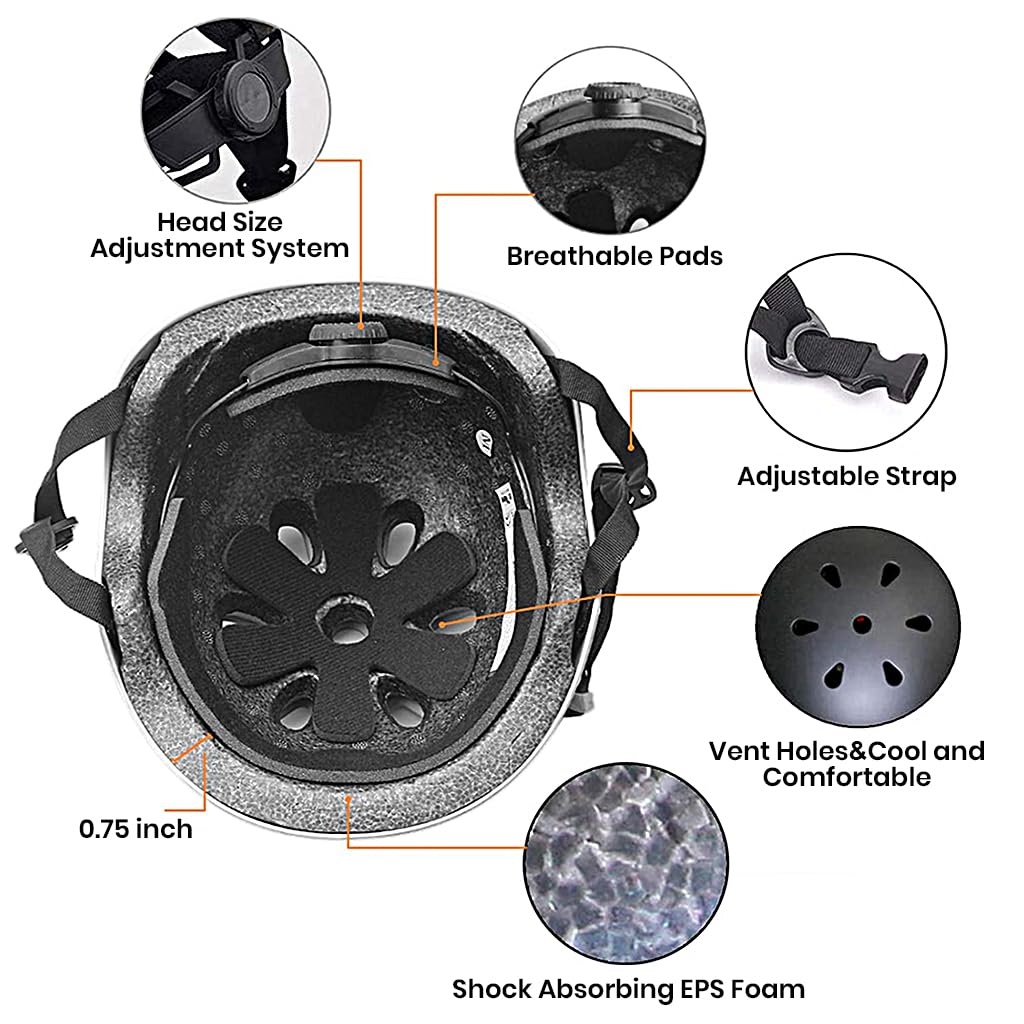 Head Size Adjustment System

Breathable Pads

Adjustable Strap

Vent Holes&Cool and Comfortable

0.75 inch

Shock Absorbing EPS Foam